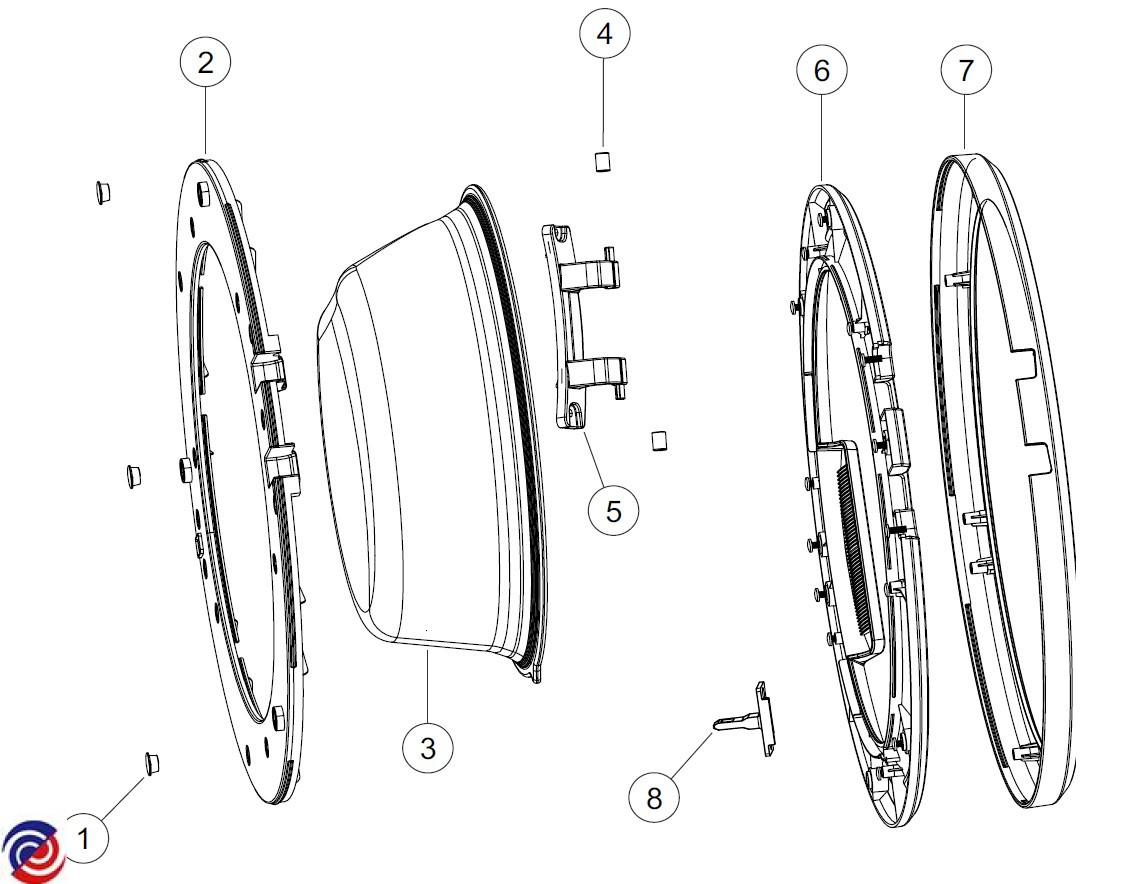 2
4
6
7
5
3
8
1